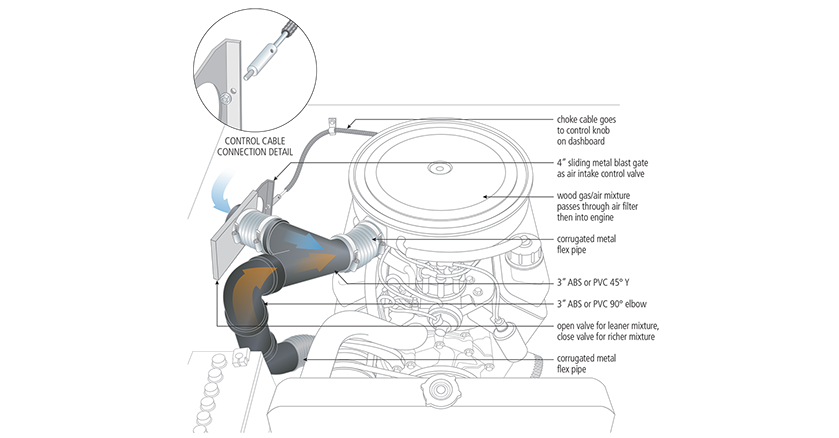 CONTROL CABLE CONNECTION DETAIL

choke cable goes to control knob on dashboard

4″ sliding metal blast gate as air intake control valve

wood gas/air mixture passes through air filter then into engine

corrugated metal flex pipe

3″ ABS or PVC 45° Y

3″ ABS or PVC 90° elbow

open valve for leaner mixture, close valve for richer mixture

corrugated metal flex pipe